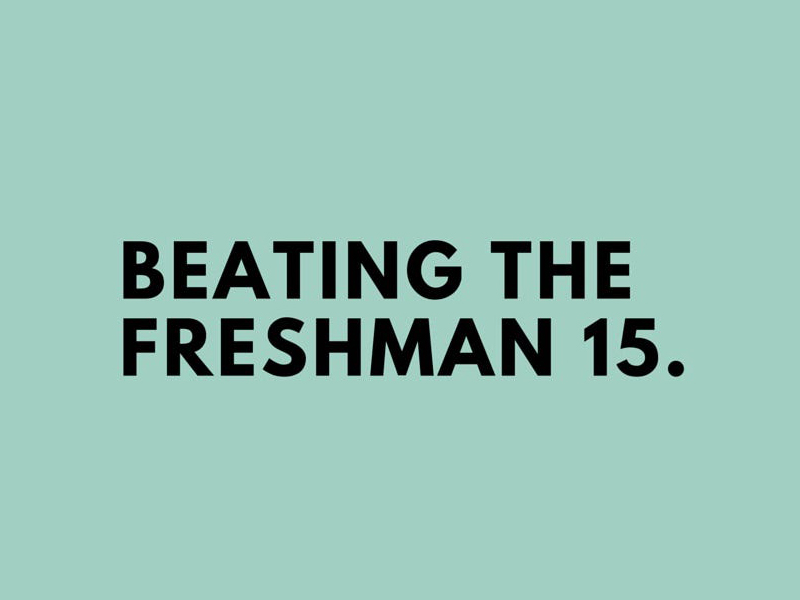 BEATING THE FRESHMAN 15.